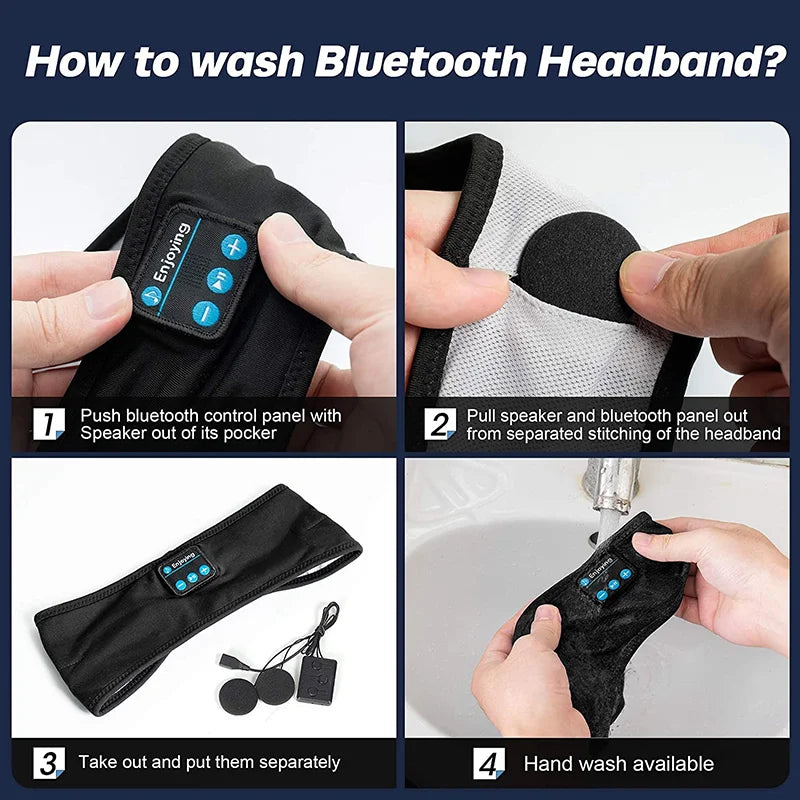 How to wash Bluetooth Headband?

Enjoying

1 Push bluetooth control panel with Speaker out of its pocker

2 Pull speaker and bluetooth panel out from separated stitching of the headband

Enjoying

3 Take out and put them separately

Enjoying

4 Hand wash available