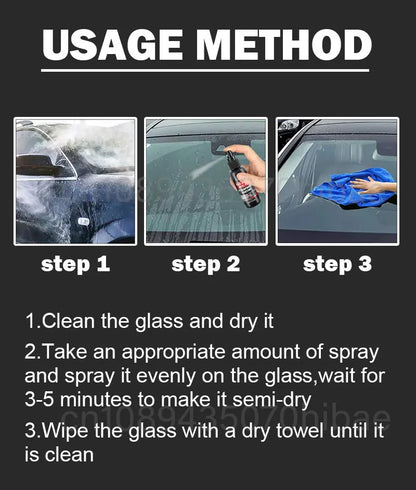 USAGE METHOD

step 1

step 2

step 3

1.Clean the glass and dry it

2.Take an appropriate amount of spray and spray it evenly on the glass,wait for 3-5 minutes to make it semi-dry

cn1089435070nibae

3.Wipe the glass with a dry towel until it is clean