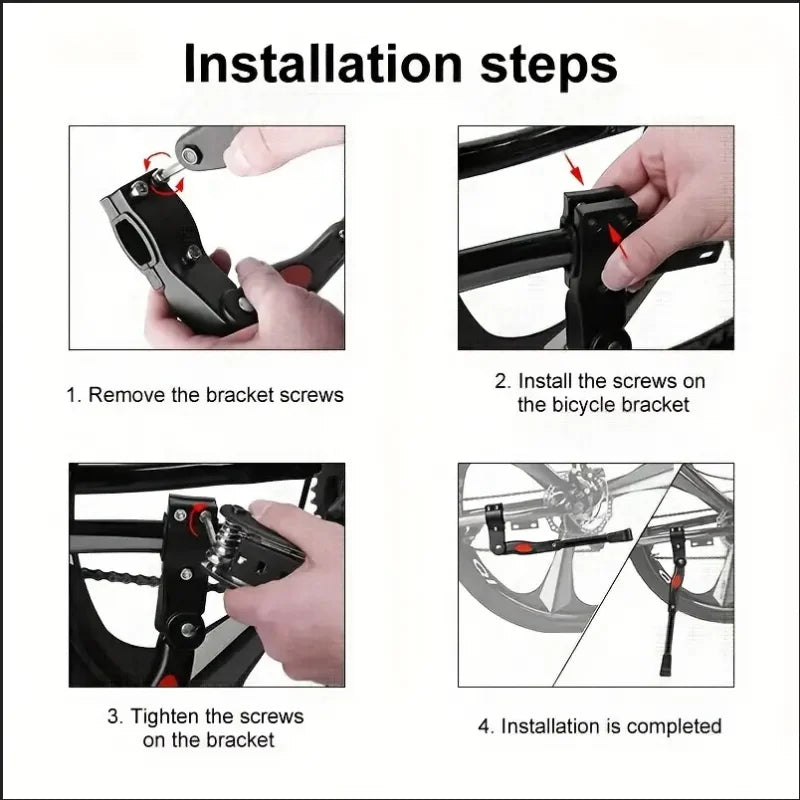 Installation steps

1. Remove the bracket screws

2. Install the screws on the bicycle bracket

3. Tighten the screws on the bracket

4. Installation is completed