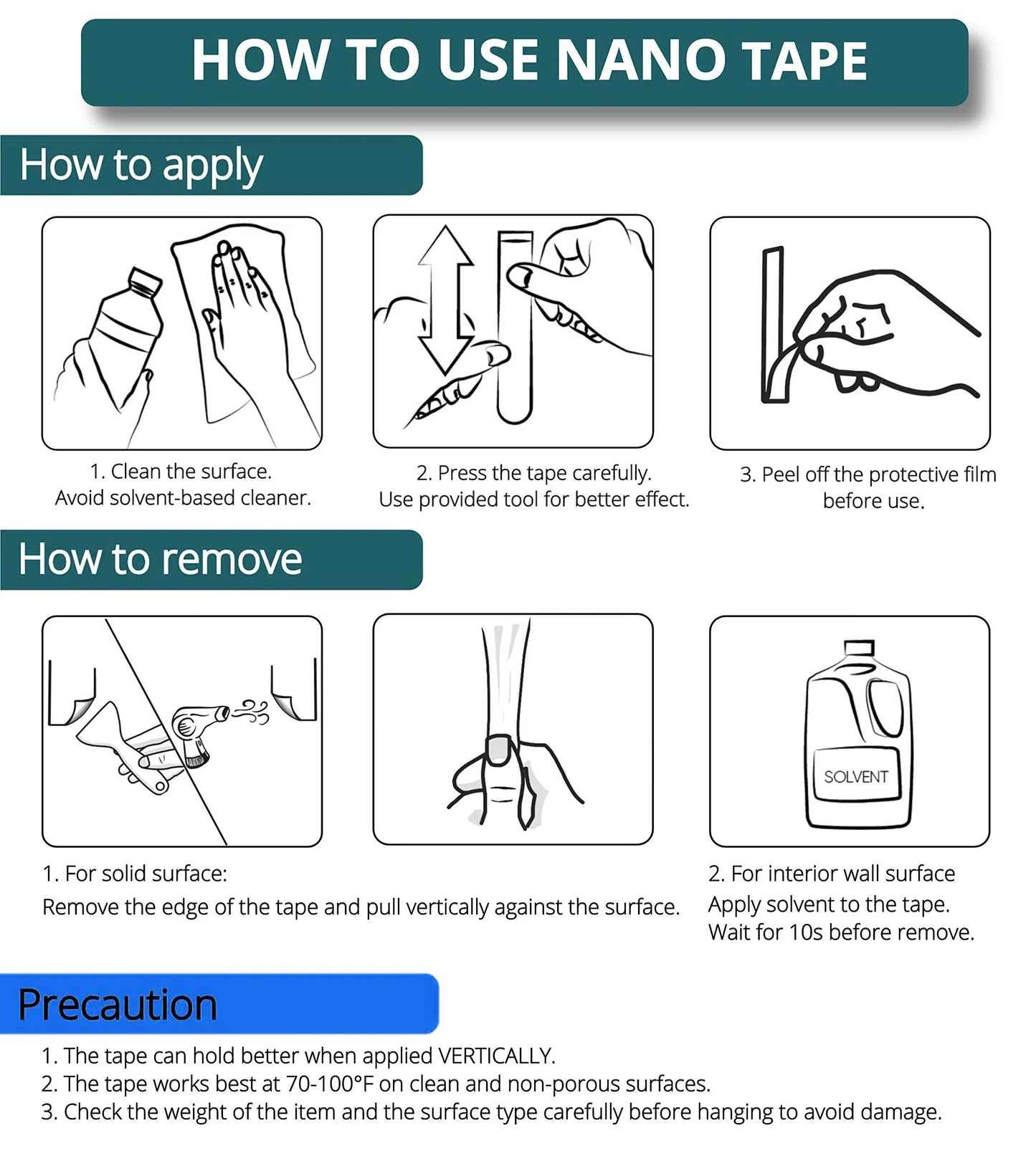 HOW TO USE NANO TAPE

How to apply

1. Clean the surface.
Avoid solvent-based cleaner.

2. Press the tape carefully.
Use provided tool for better effect.

3. Peel off the protective film before use.

How to remove

SOLVENT

1. For solid surface:
Remove the edge of the tape and pull vertically against the surface.

2. For interior wall surface
Apply solvent to the tape.
Wait for 10s before remove.

Precaution

1. The tape can hold better when applied VERTICALLY.
2. The tape works best at 70-100°F on clean and non-porous surfaces.
3. Check the weight of the item and the surface type carefully before hanging to avoid damage.