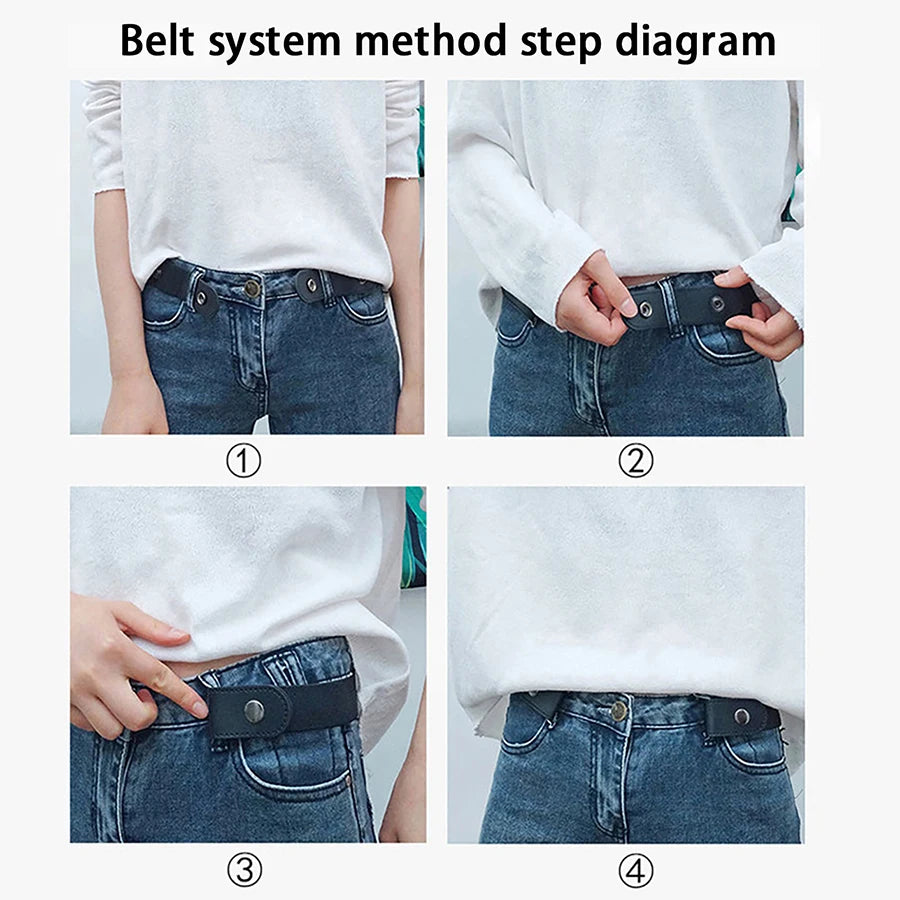 Belt system method step diagram

①

②

③

④