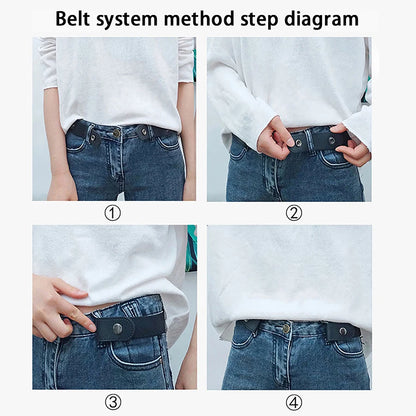 Belt system method step diagram

①

②

③

④