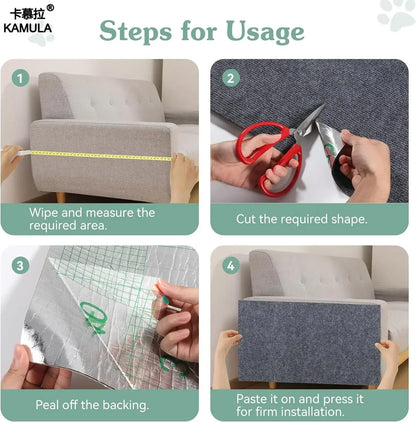 卡慕拉®
KAMULA

Steps for Usage

1

Wipe and measure the required area.

2

Cut the required shape.

3

Peal off the backing.

4

Paste it on and press it for firm installation.