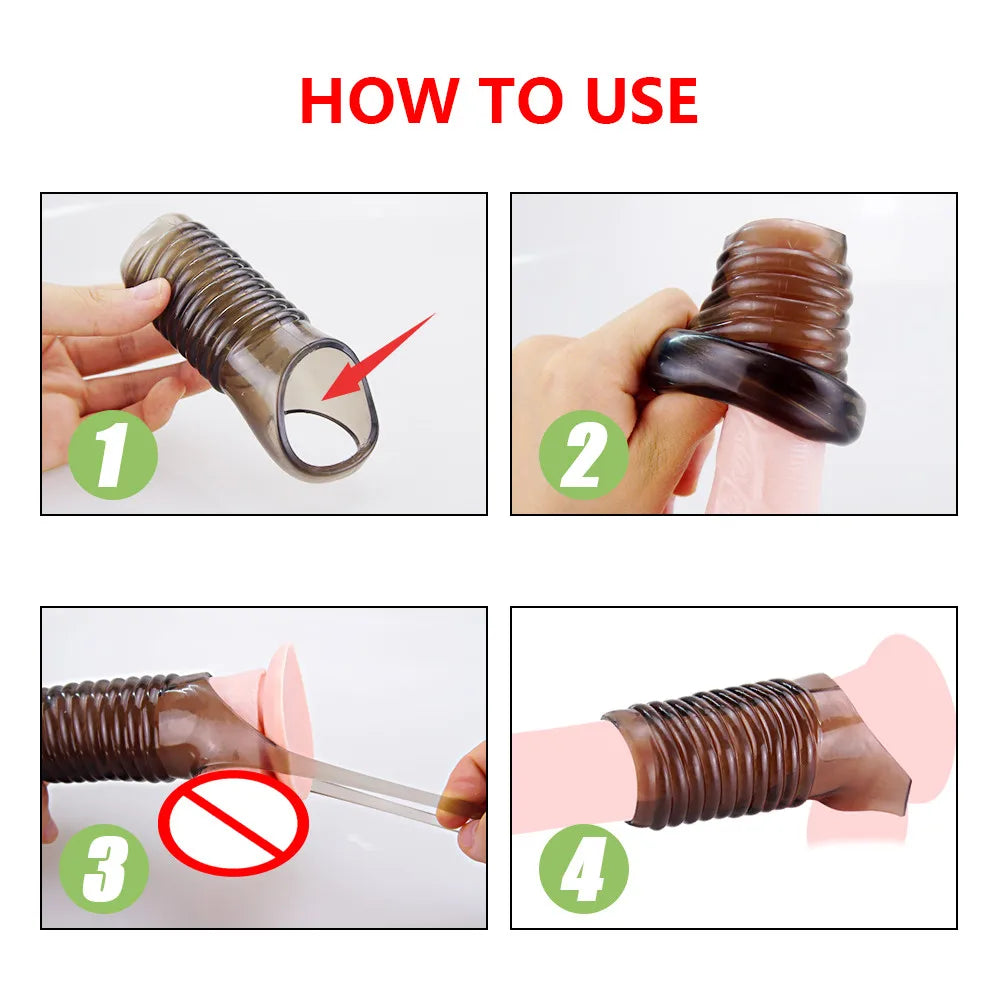 HOW TO USE

1

2

3

4