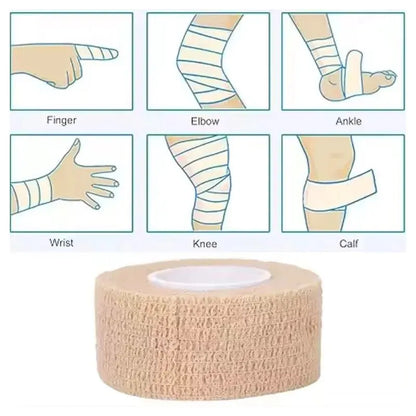 Finger

Elbow

Ankle

Wrist

Knee

Calf