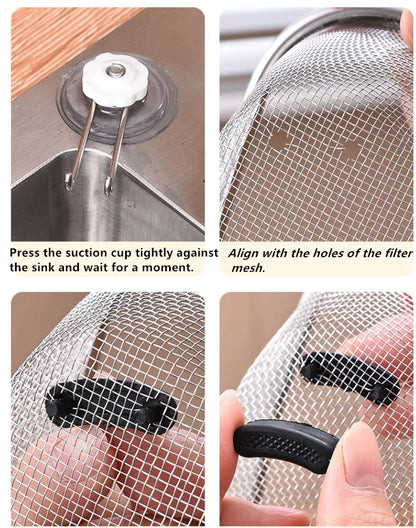 Press the suction cup tightly against the sink and wait for a moment.

Align with the holes of the filter mesh.