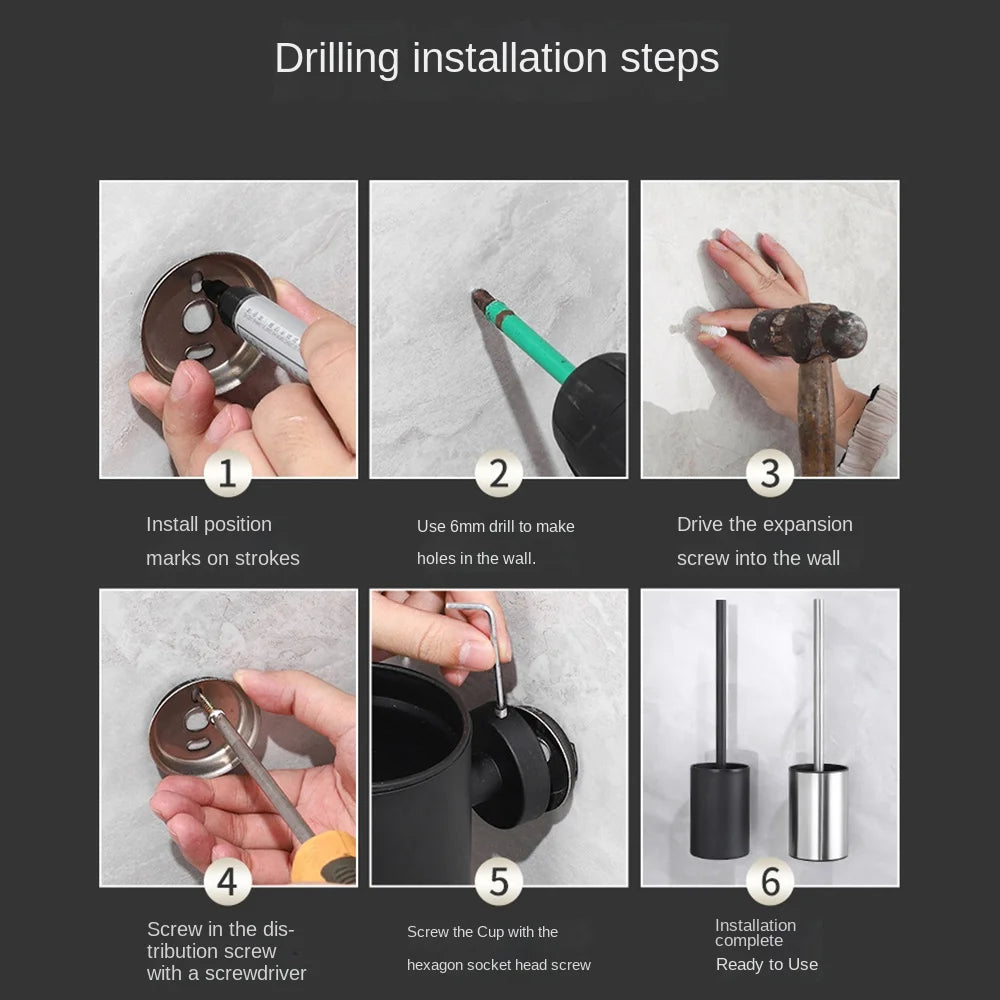 Drilling installation steps

1

Install position marks on strokes

2

Use 6mm drill to make holes in the wall.

3

Drive the expansion screw into the wall

4

Screw in the distribution screw with a screwdriver

5

Screw the Cup with the hexagon socket head screw

6

Installation complete

Ready to Use