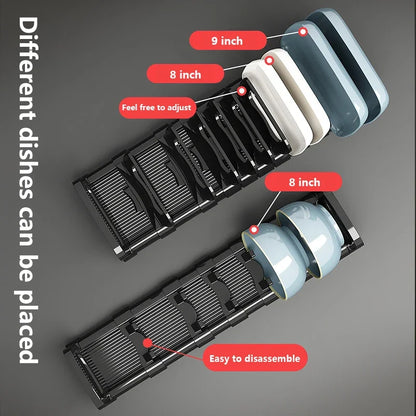 Different dishes can be placed

9 inch

8 inch

Feel free to adjust

8 inch

Easy to disassemble