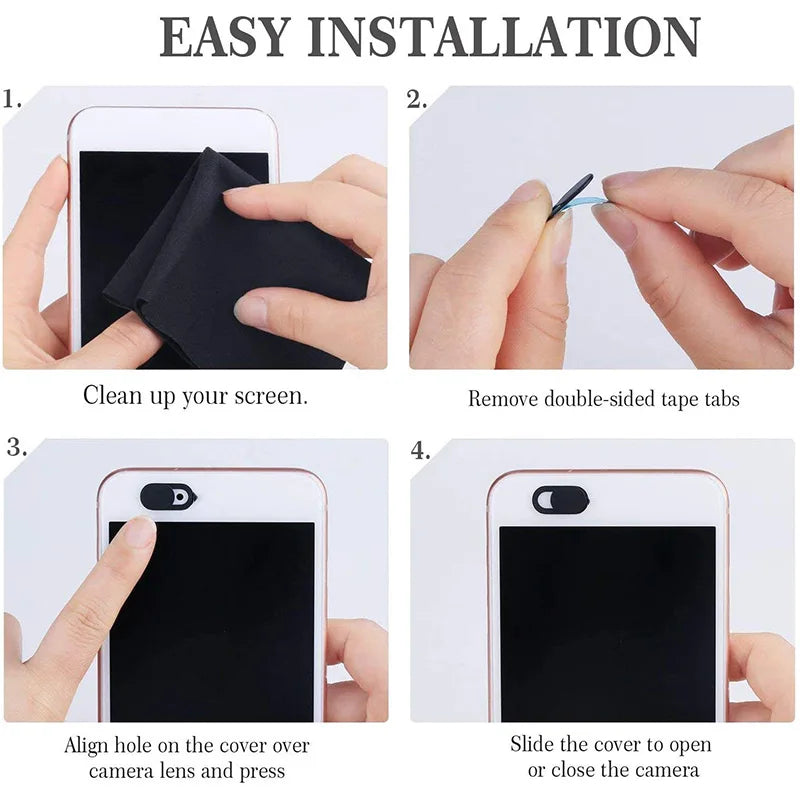 EASY INSTALLATION

1.

Clean up your screen.

2.

Remove double-sided tape tabs

3.

Align hole on the cover over camera lens and press

4.

Slide the cover to open or close the camera