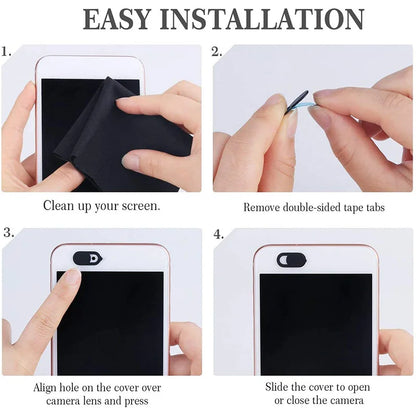 EASY INSTALLATION

1.

Clean up your screen.

2.

Remove double-sided tape tabs

3.

Align hole on the cover over camera lens and press

4.

Slide the cover to open or close the camera