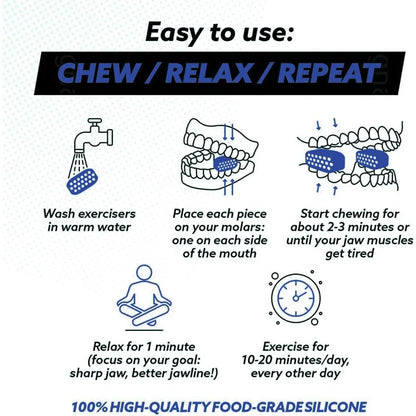 Easy to use:

CHEW / RELAX / REPEAT

Wash exercisers in warm water

Place each piece on your molars: one on each side of the mouth

Start chewing for about 2-3 minutes or until your jaw muscles get tired

Relax for 1 minute (focus on your goal: sharp jaw, better jawline!)

Exercise for 10-20 minutes/day, every other day

100% HIGH-QUALITY FOOD-GRADE SILICONE