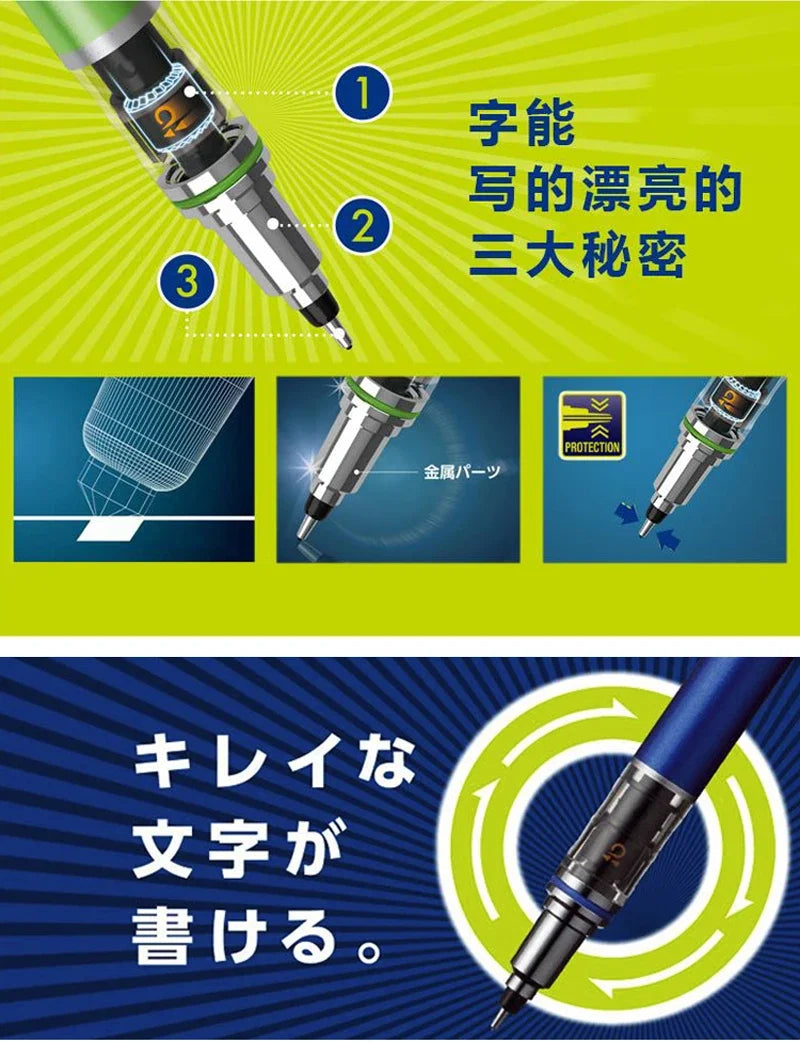 1
2
3

字能
写的漂亮的
三大秘密

金属パーツ

PROTECTION

キレイな
文字が
書ける。