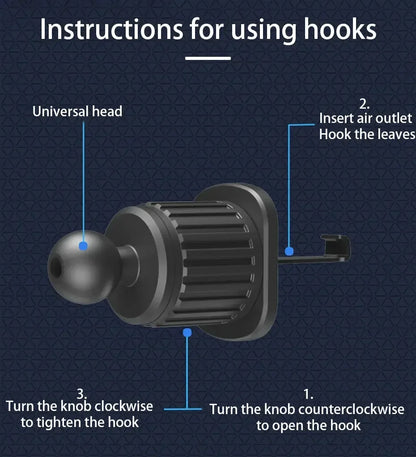 Instructions for using hooks

Universal head

2.
Insert air outlet
Hook the leaves

3.
Turn the knob clockwise
to tighten the hook

1.
Turn the knob counterclockwise
to open the hook