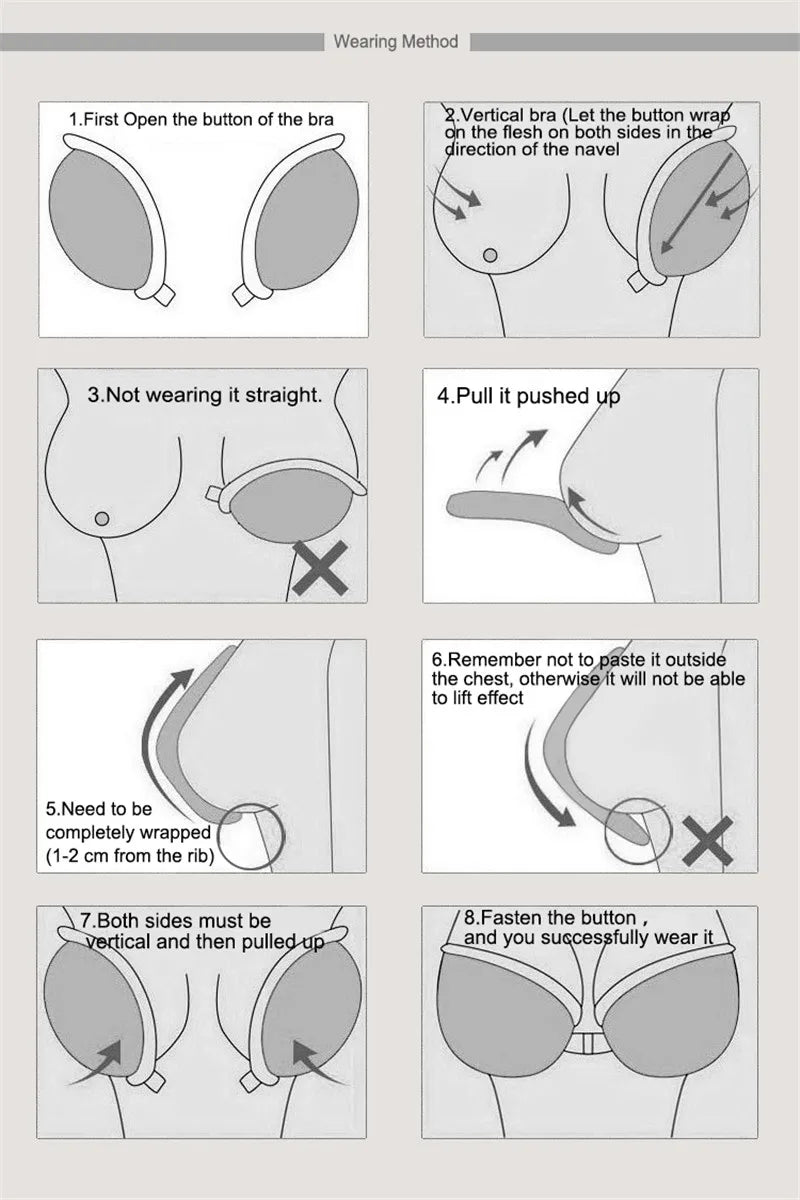 Wearing Method

1.First Open the button of the bra

2.Vertical bra (Let the button wrap on the flesh on both sides in the direction of the navel

3.Not wearing it straight.

4.Pull it pushed up

5.Need to be completely wrapped (1-2 cm from the rib)

6.Remember not to paste it outside the chest, otherwise it will not be able to lift effect

7.Both sides must be vertical and then pulled up

8.Fasten the button , and you successfully wear it