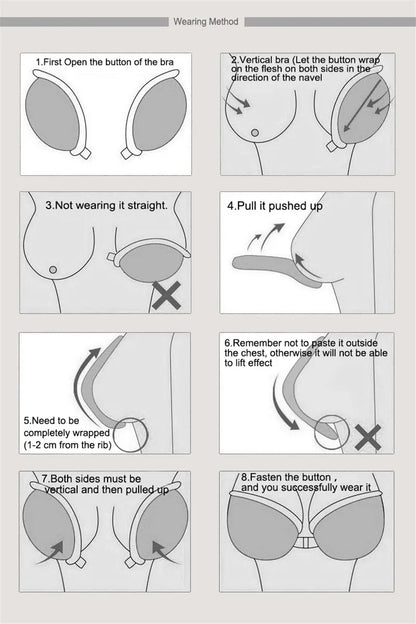 Wearing Method

1.First Open the button of the bra

2.Vertical bra (Let the button wrap on the flesh on both sides in the direction of the navel

3.Not wearing it straight.

4.Pull it pushed up

5.Need to be completely wrapped (1-2 cm from the rib)

6.Remember not to paste it outside the chest, otherwise it will not be able to lift effect

7.Both sides must be vertical and then pulled up

8.Fasten the button , and you successfully wear it