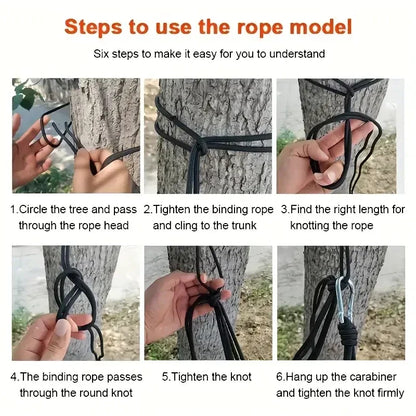 Steps to use the rope model

Six steps to make it easy for you to understand

1.Circle the tree and pass through the rope head

2.Tighten the binding rope and cling to the trunk

3.Find the right length for knotting the rope

4.The binding rope passes through the round knot

5.Tighten the knot

6.Hang up the carabiner and tighten the knot firmly