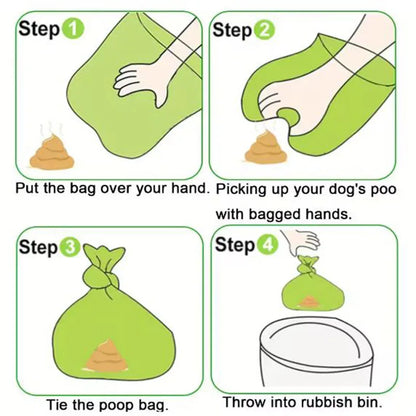 Step 1

Put the bag over your hand.

Step 2

Picking up your dog's poo with bagged hands.

Step 3

Tie the poop bag.

Step 4

Throw into rubbish bin.