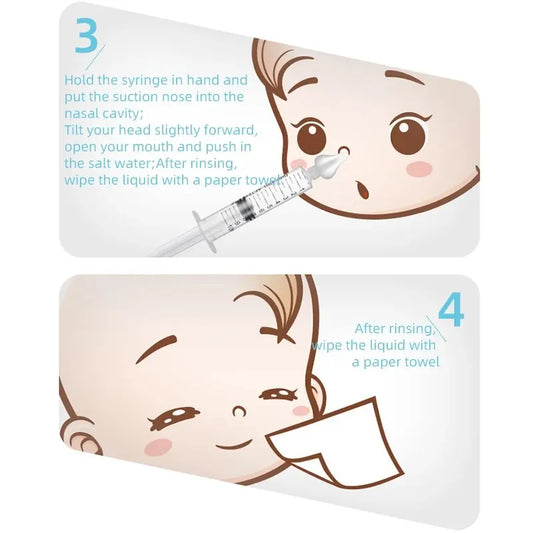 3

Hold the syringe in hand and put the suction nose into the nasal cavity;
Tilt your head slightly forward, open your mouth and push in the salt water;After rinsing, wipe the liquid with a paper towel

4

After rinsing, wipe the liquid with a paper towel