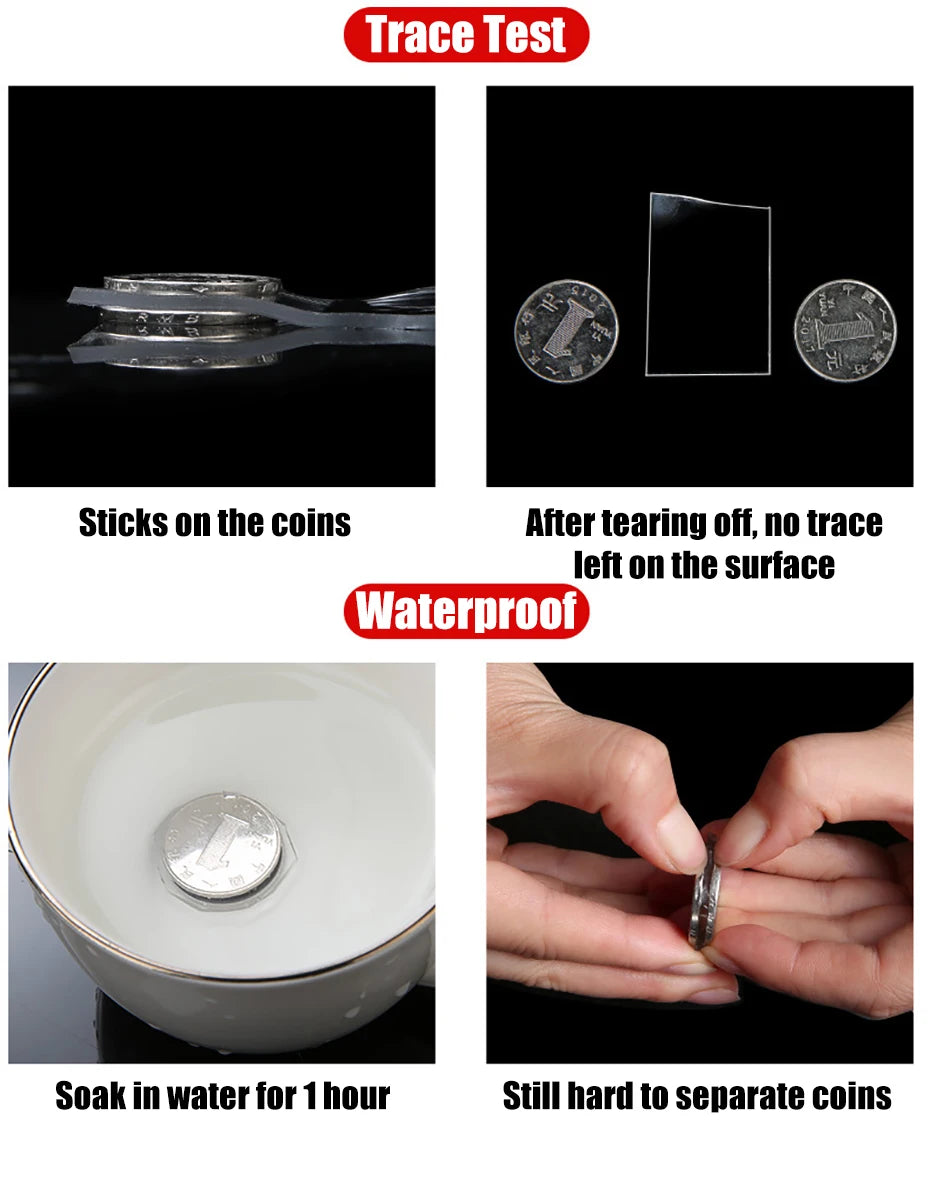 Trace Test

Sticks on the coins

After tearing off, no trace left on the surface

Waterproof

Soak in water for 1 hour

Still hard to separate coins