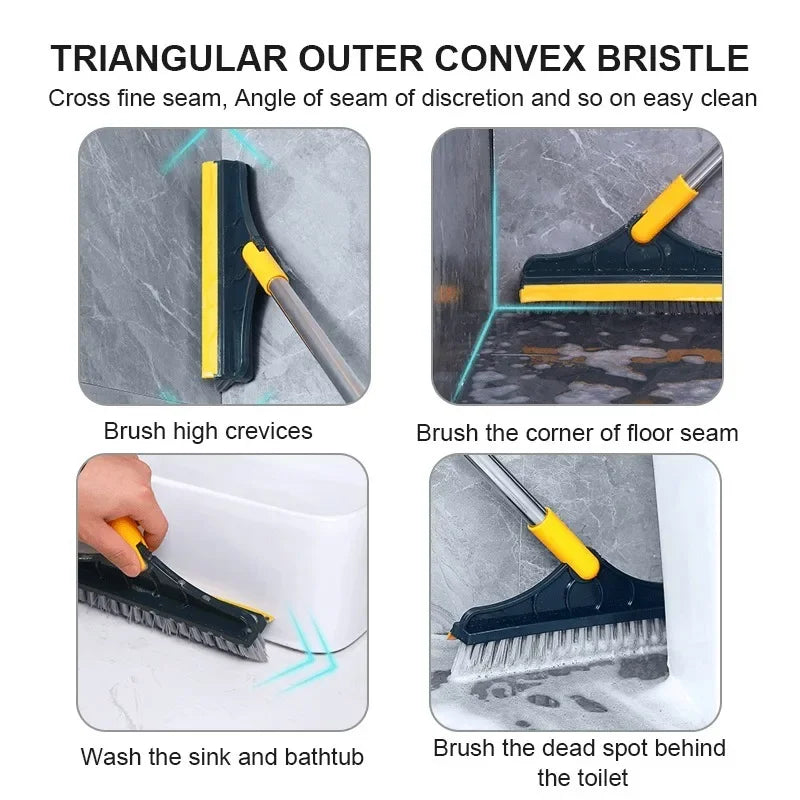 TRIANGULAR OUTER CONVEX BRISTLE

Cross fine seam, Angle of seam of discretion and so on easy clean

Brush high crevices

Brush the corner of floor seam

Wash the sink and bathtub

Brush the dead spot behind the toilet