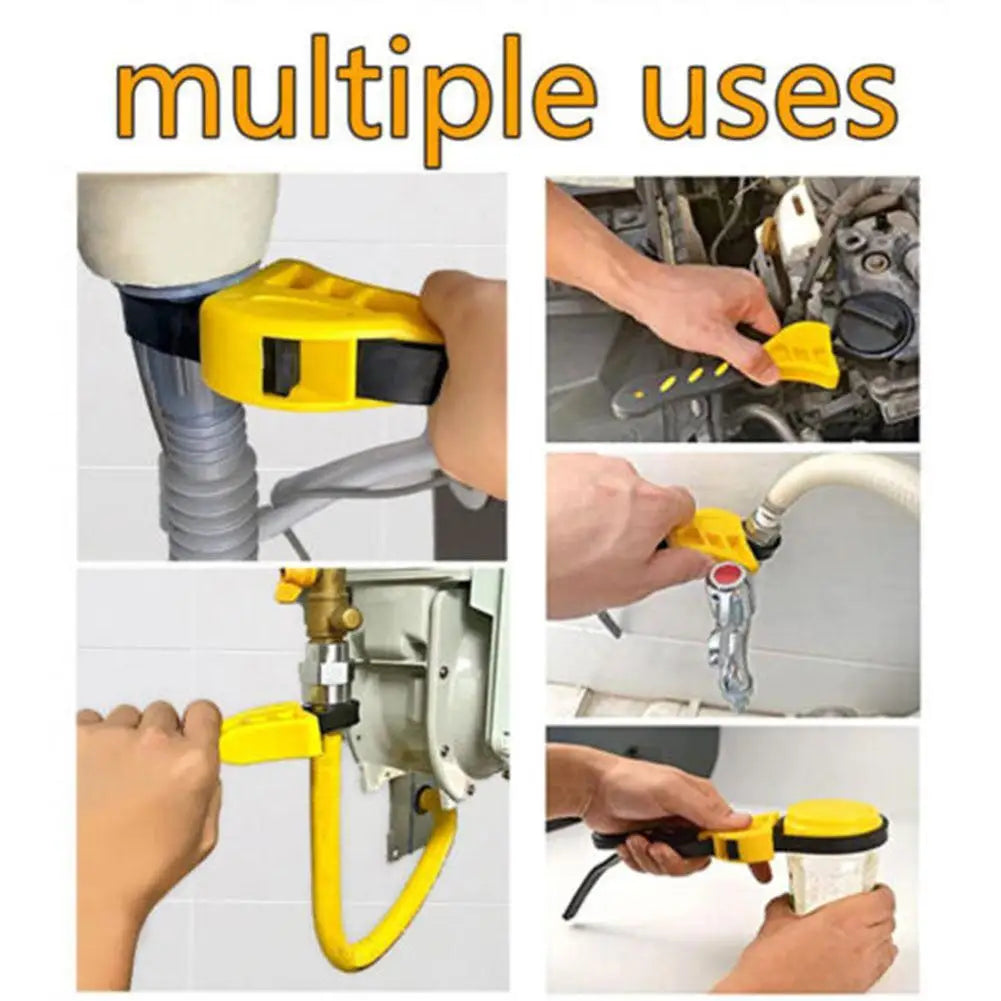 multiple uses