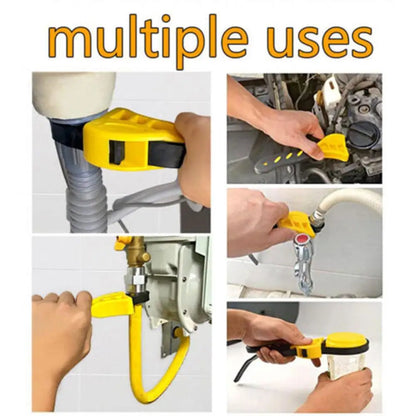 multiple uses