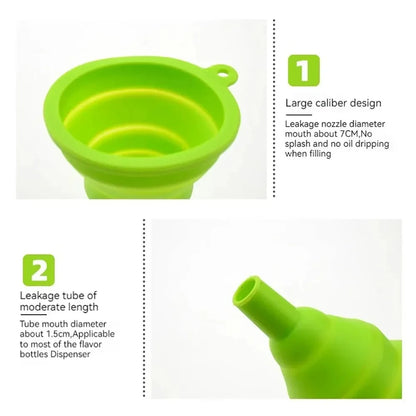 1

Large caliber design

Leakage nozzle diameter mouth about 7CM,No splash and no oil dripping when filling

2

Leakage tube of moderate length

Tube mouth diameter about 1.5cm,Applicable to most of the flavor bottles Dispenser