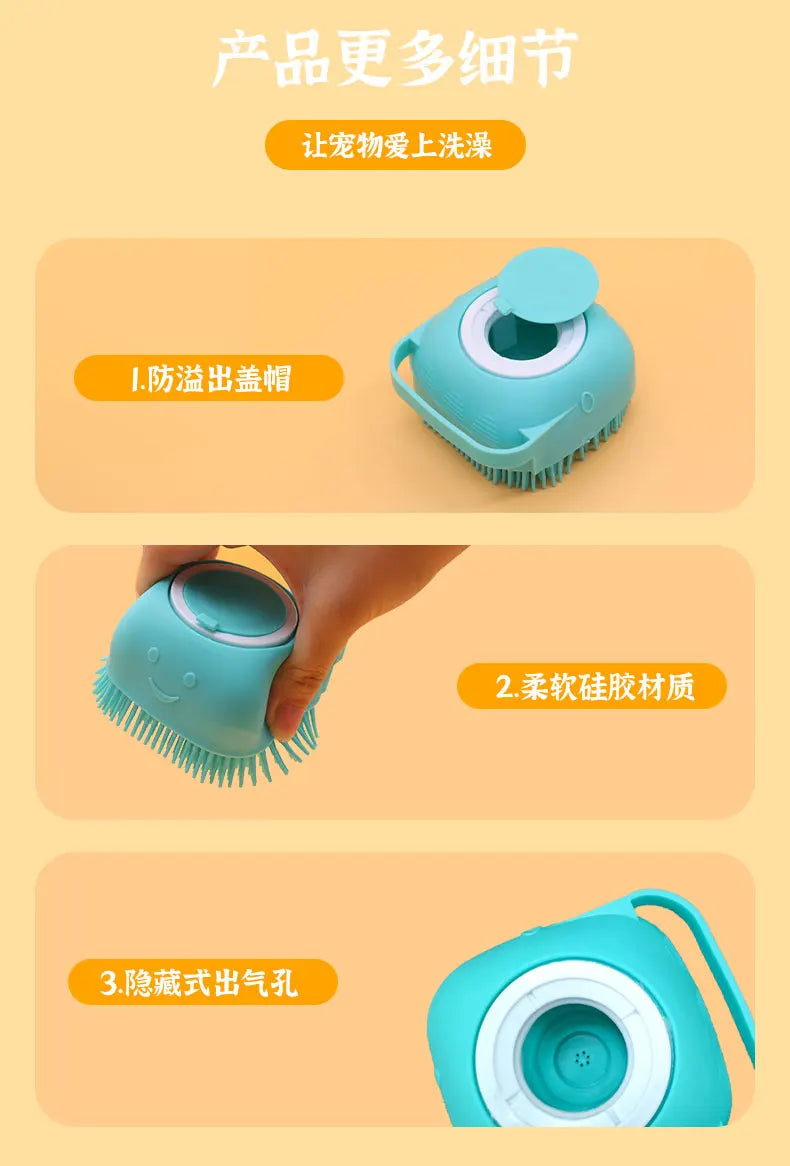 产品更多细节

让宠物爱上洗澡

1.防溢出盖帽

2.柔软硅胶材质

3.隐藏式出气孔