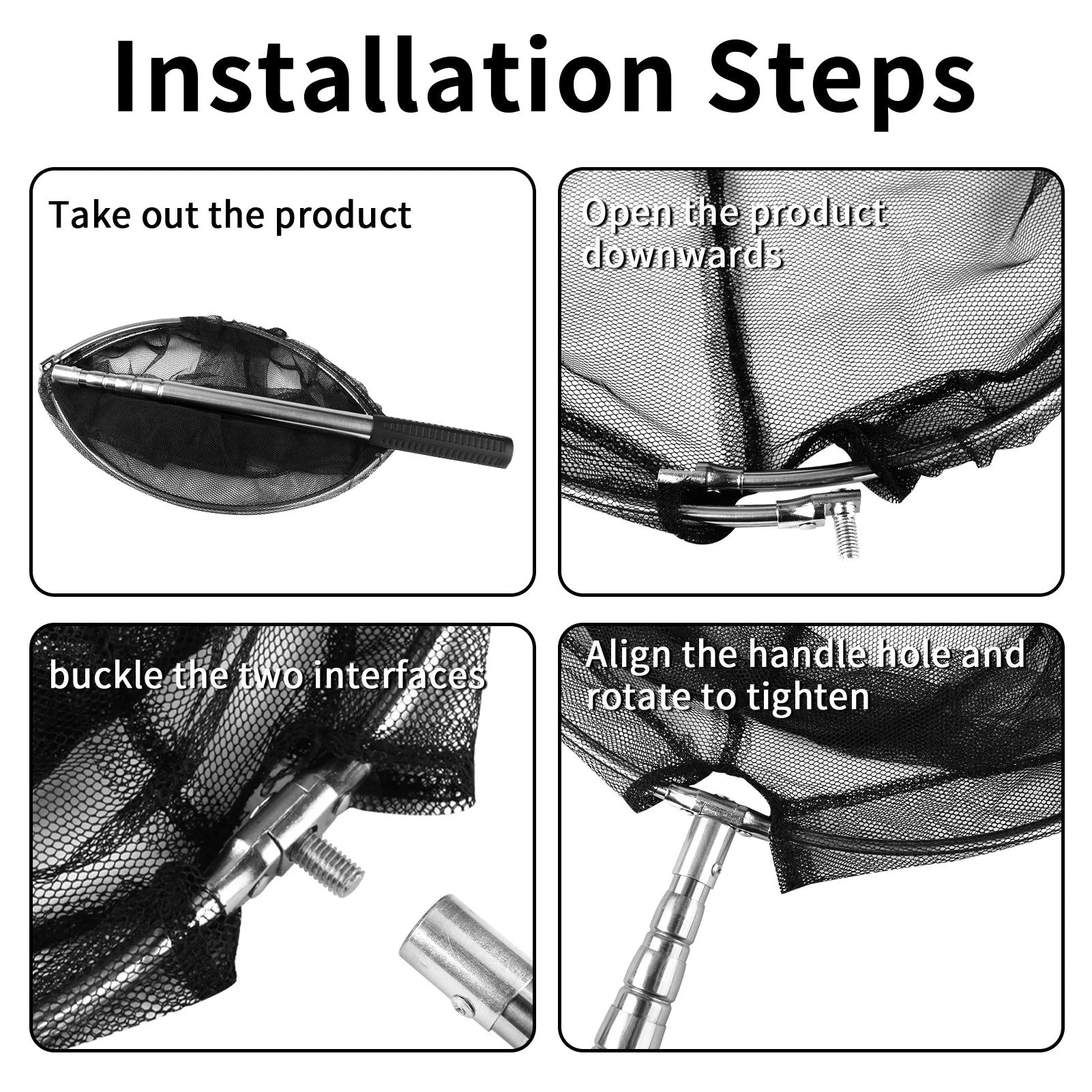 Installation Steps

Take out the product

Open the product downwards

buckle the two interfaces

Align the handle hole and rotate to tighten