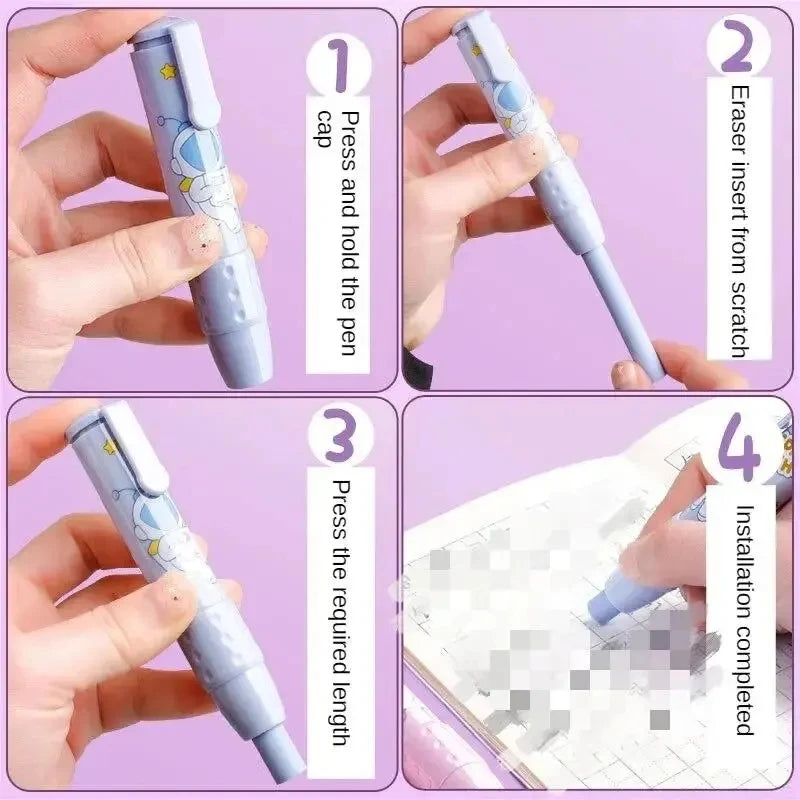 1
Press and hold the pen cap

2
Eraser insert from scratch

3
Press the required length

4
Installation completed