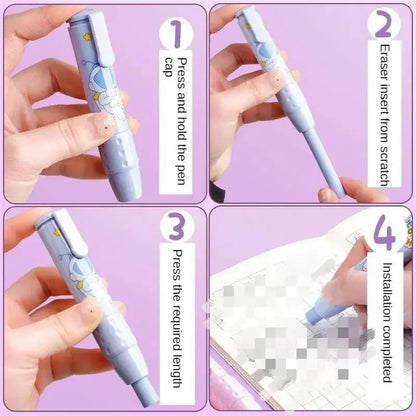 1
Press and hold the pen cap

2
Eraser insert from scratch

3
Press the required length

4
Installation completed