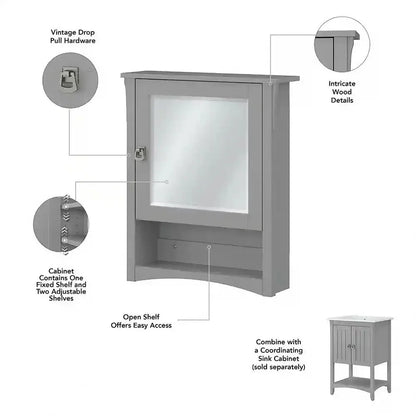 Vintage Drop Pull Hardware

Intricate Wood Details

Cabinet Contains One Fixed Shelf and Two Adjustable Shelves

Open Shelf Offers Easy Access

Combine with a Coordinating Sink Cabinet (sold separately)