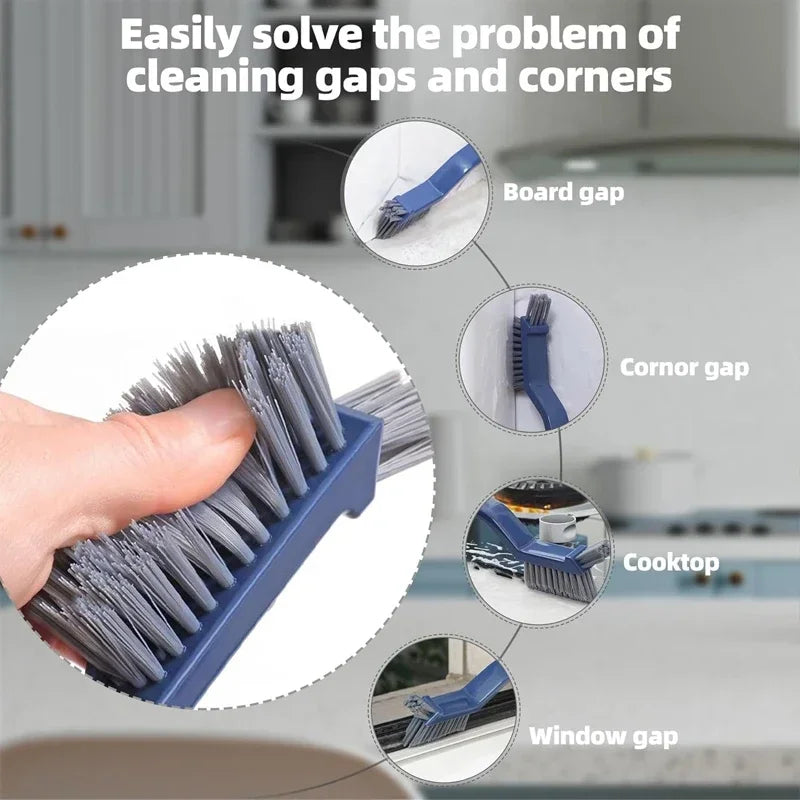 Easily solve the problem of cleaning gaps and corners

Board gap

Cornor gap

Cooktop

Window gap