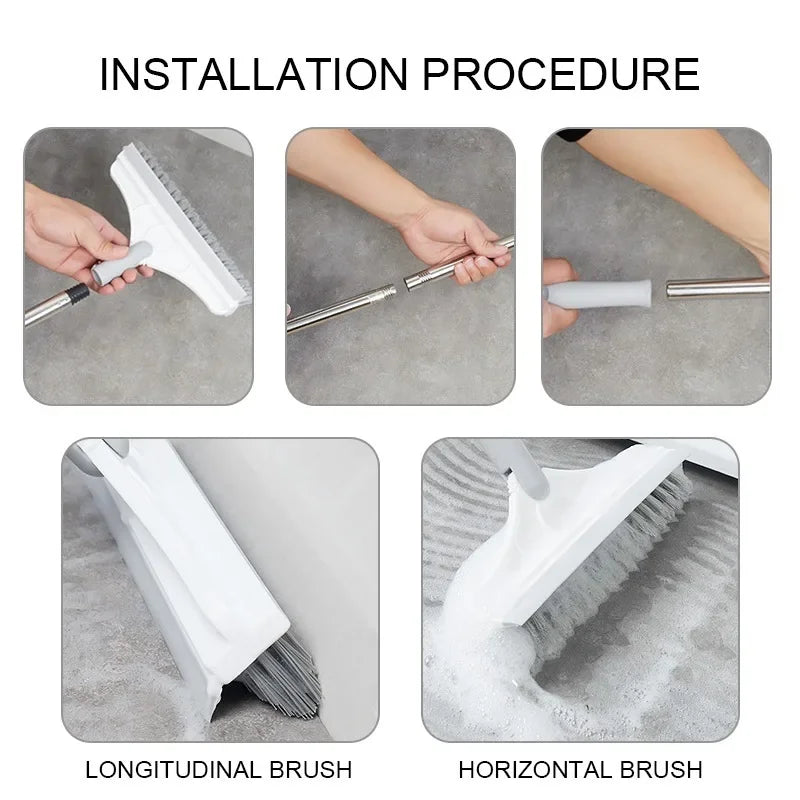 INSTALLATION PROCEDURE

LONGITUDINAL BRUSH

HORIZONTAL BRUSH