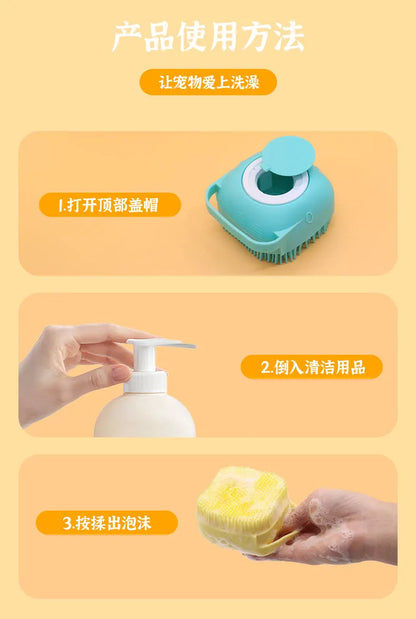 产品使用方法

让宠物爱上洗澡

1.打开顶部盖帽

2.倒入清洁用品

3.按揉出泡沫