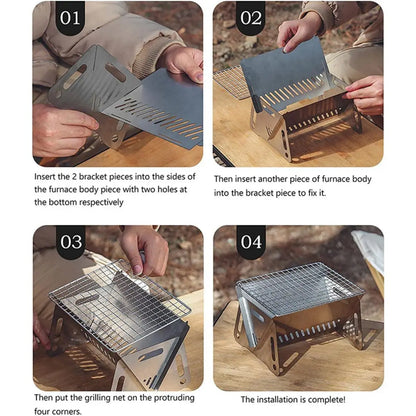 01

Insert the 2 bracket pieces into the sides of the furnace body piece with two holes at the bottom respectively

02

Then insert another piece of furnace body into the bracket piece to fix it.

03

Then put the grilling net on the protruding four corners.

04

The installation is complete!