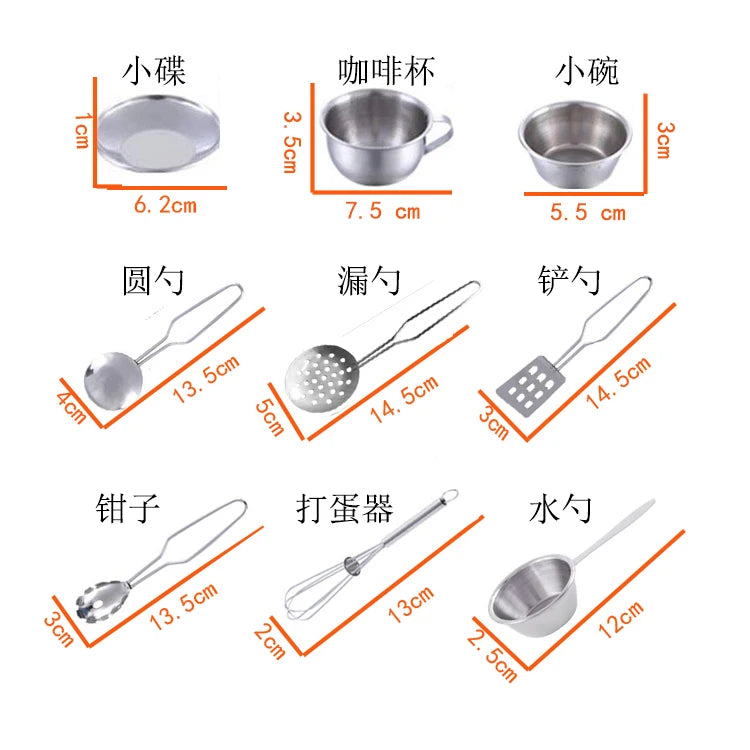 小碟
1cm
6.2cm

咖啡杯
3.5cm
7.5 cm

小碗
3cm
5.5 cm

圆勺
4cm
13.5cm

漏勺
5cm
14.5cm

铲勺
3cm
14.5cm

钳子
3cm
13.5cm

打蛋器
2cm
13cm

水勺
2.5cm
12cm