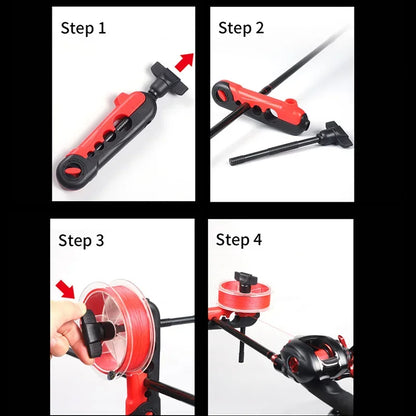 Step 1

Step 2

Step 3

Step 4