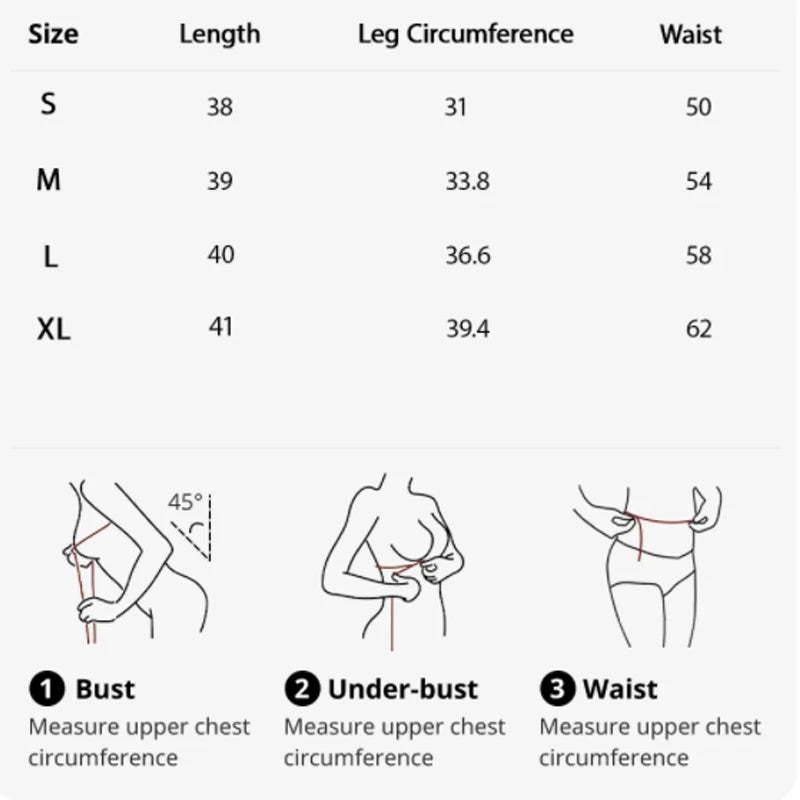 | Size | Length | Leg Circumference | Waist |
|---|---|---|---|
| S | 38 | 31 | 50 |
| M | 39 | 33.8 | 54 |
| L | 40 | 36.6 | 58 |
| XL | 41 | 39.4 | 62 |

45°

1 Bust
Measure upper chest circumference

2 Under-bust
Measure upper chest circumference

3 Waist
Measure upper chest circumference