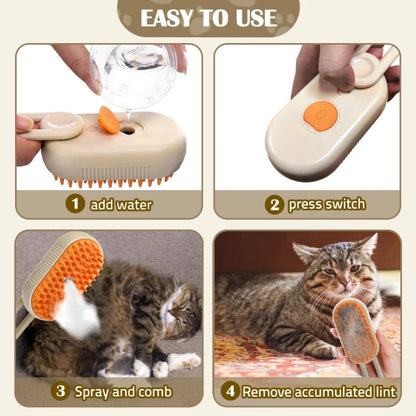 EASY TO USE

1 add water

2 press switch

3 Spray and comb

4 Remove accumulated lint