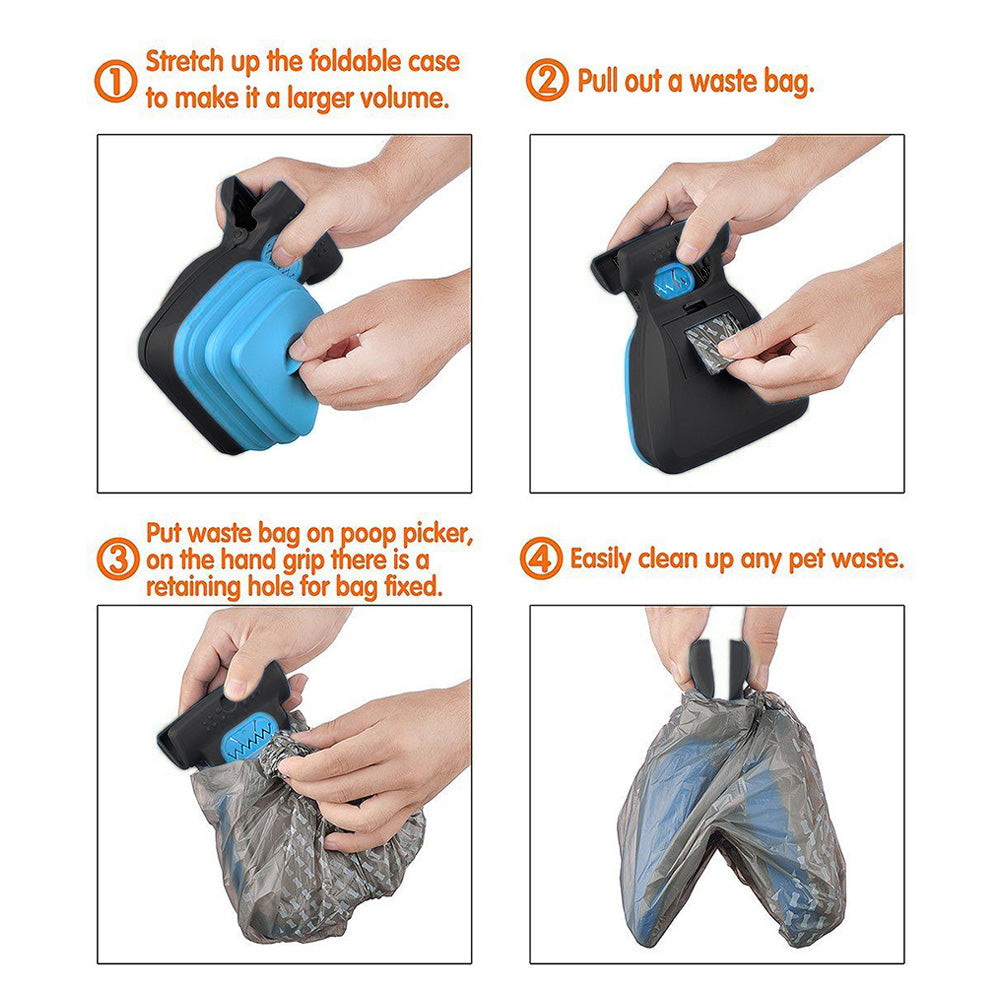 ① Stretch up the foldable case to make it a larger volume.

② Pull out a waste bag.

③ Put waste bag on poop picker, on the hand grip there is a retaining hole for bag fixed.

④ Easily clean up any pet waste.